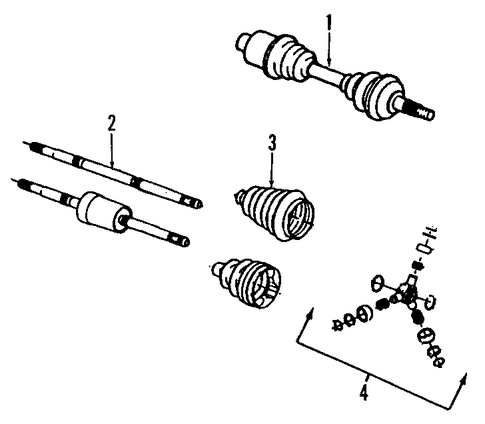 1
2
3
4