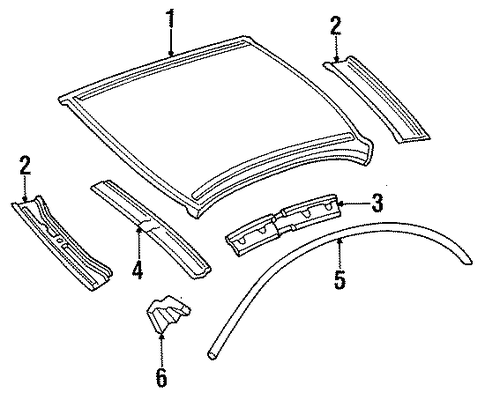 1
2
2
3
4
5
6