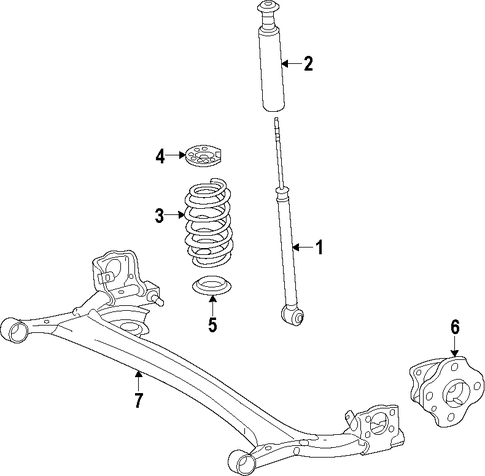 2
4
3
1
5
6
7