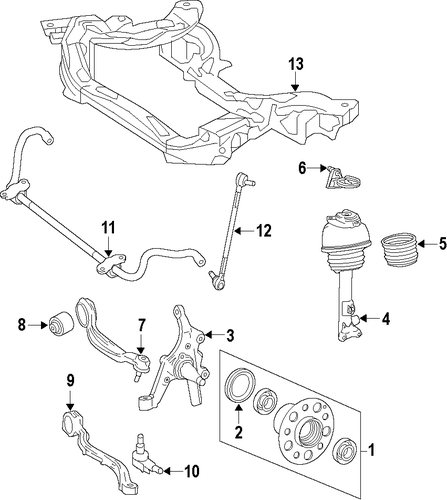 13
6
11
12
5
8
7
3
4
9
2
1
10