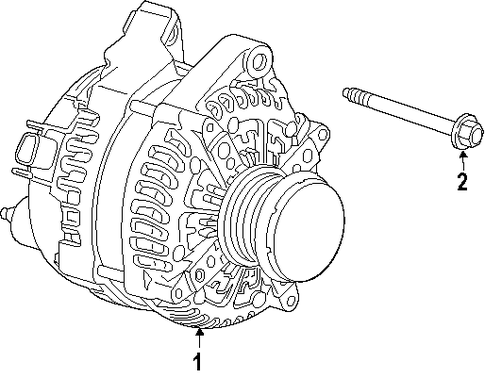 2

1