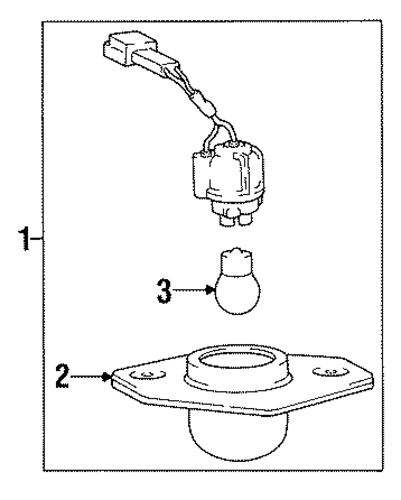 1
3
2