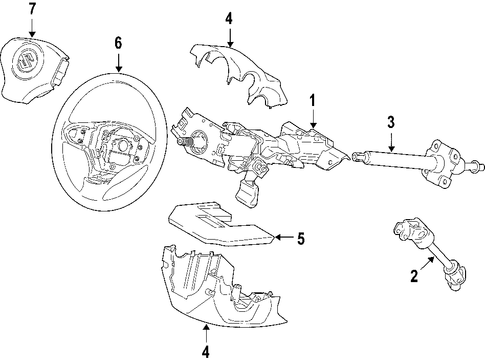 7
6
4
1
3
5
2
4