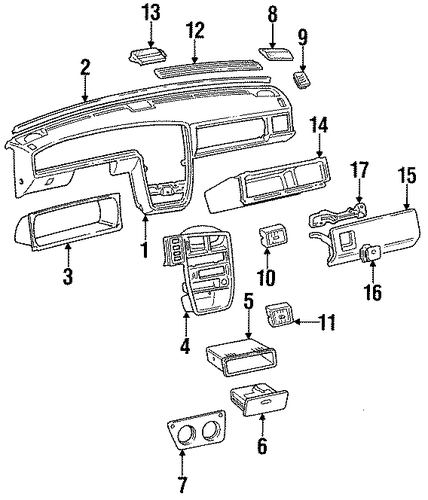 13
12
8
9
2
14
17
15
1
3
10
16
4
5
11
6
7