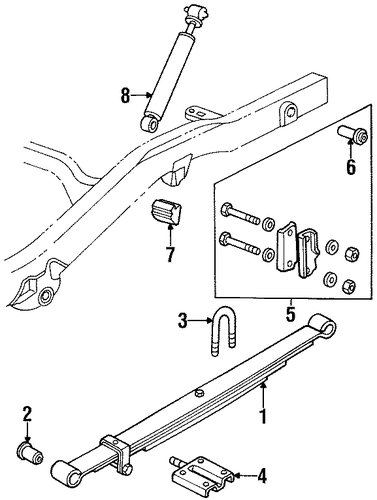 8
6
7
5
3
1
2
4