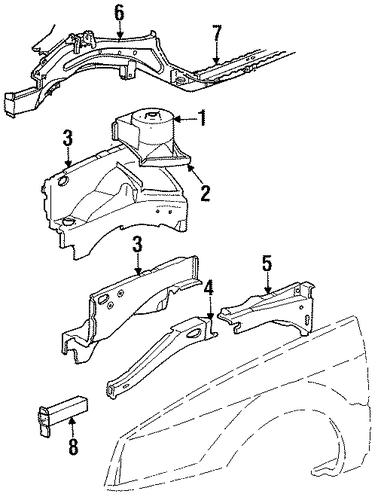 6
7
1
3
2
3
5
4
8