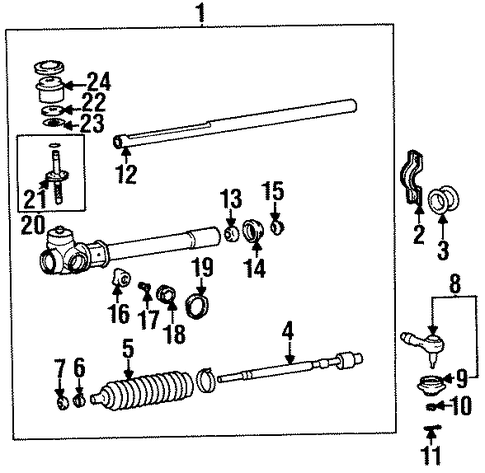 1
24
22
23
12
21
20
13
15
14
2
3
19
16
17
18
8
4
5
7
6
9
10
11