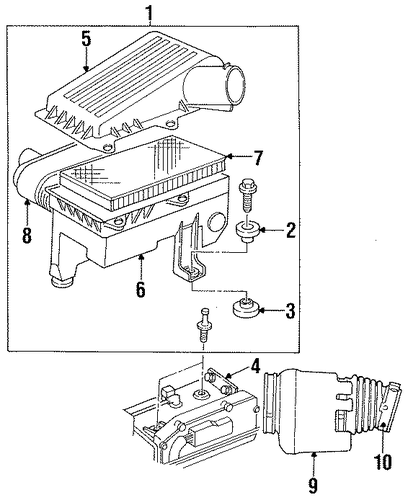 1
5
7
8
2
6
3
4
10
9