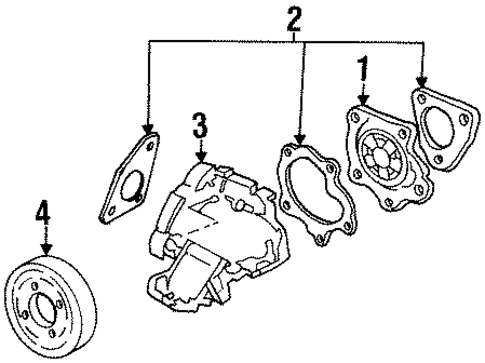 2
1
3
4