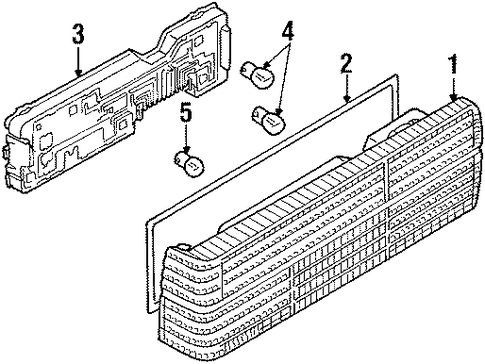 3
4
2
1
5