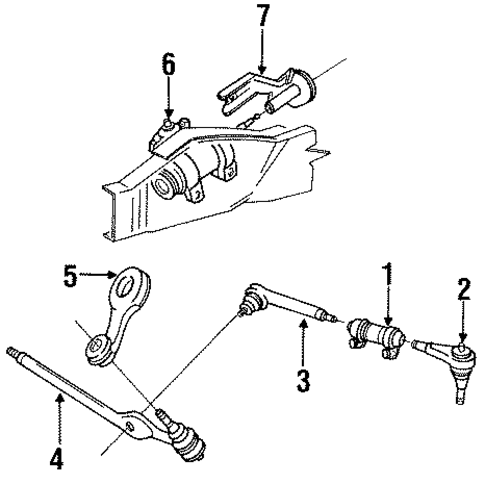 7
6
5
1
2
3
4