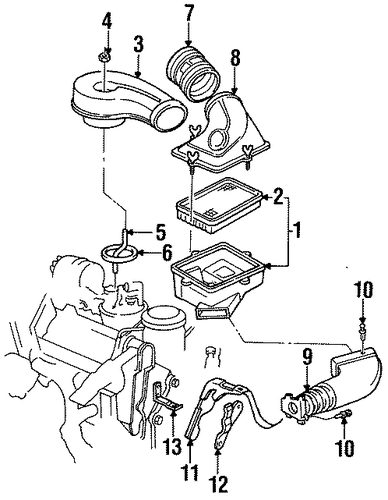 4
3
7
8
2
1
5
6
10
9
10
13
11
12