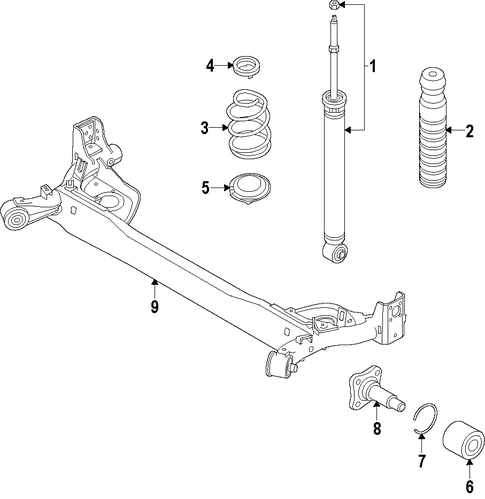 4
1
3
2
5
9
8
7
6