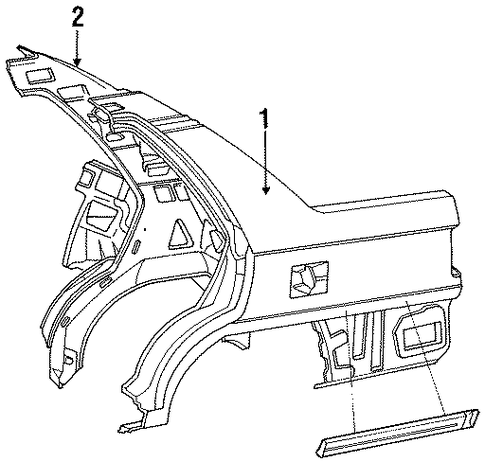 2

1