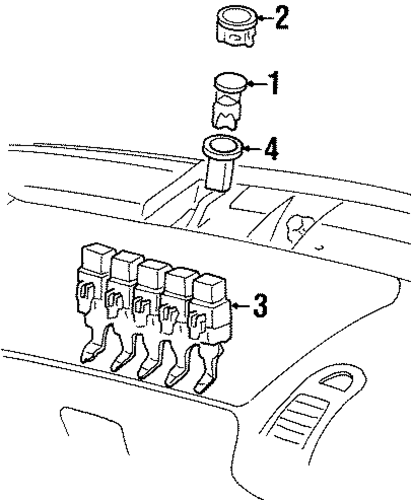 2
1
4
3