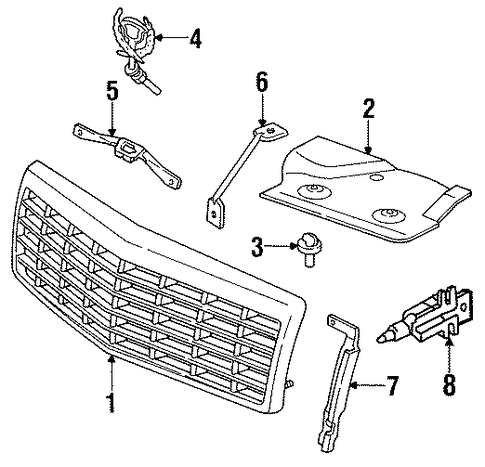 4
5
6
2
3
8
7
1