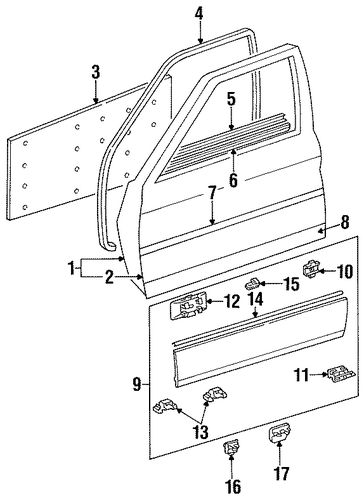 4
3
5
6
7
8
1
2
10
15
12
14
9
11
13
16
17