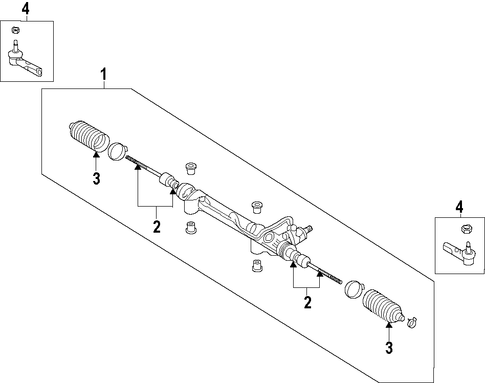 4
1
3
2
4
2
3