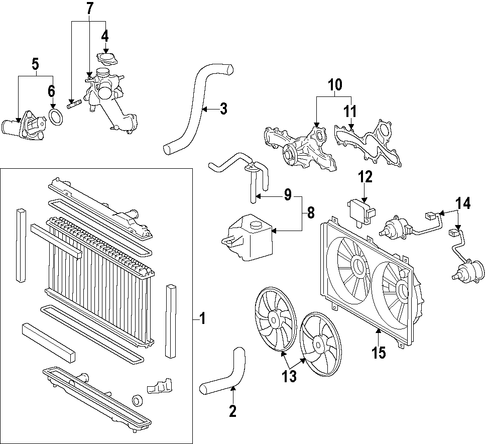 7
4
5
6
3
10
11
12
9
8
14
1
15
13
2