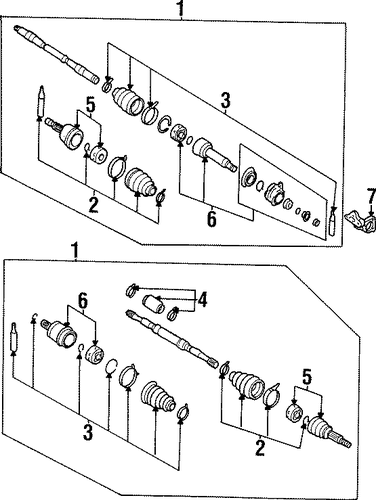 1
5
3
2
6
7
1
6
4
5
3
2