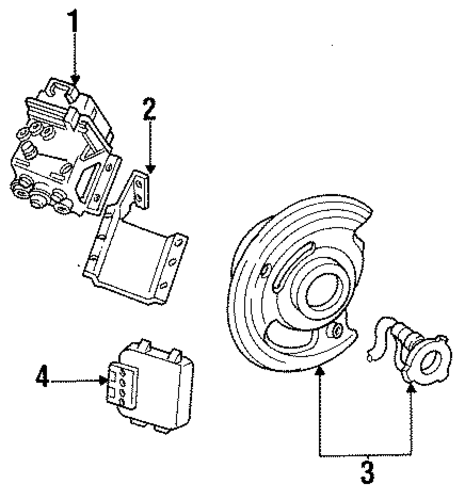 1
2
4
3