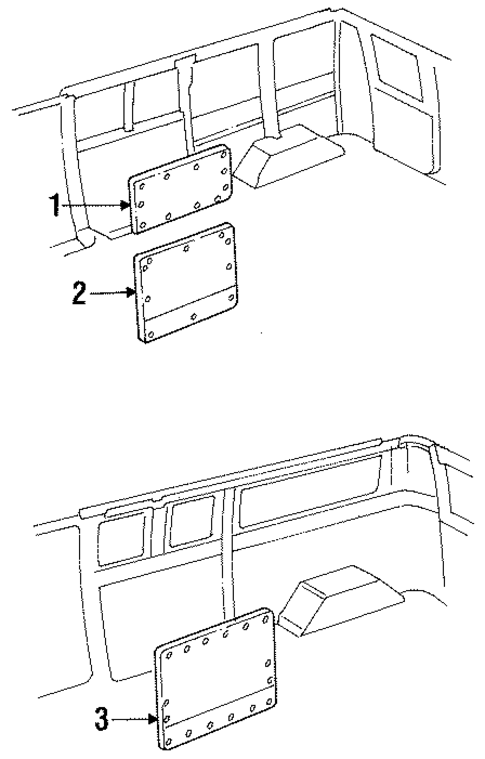 1
2
3