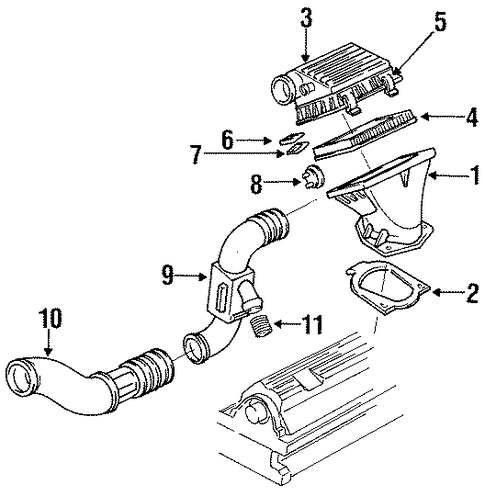 3
5
4
6
7
1
8
9
2
10
11