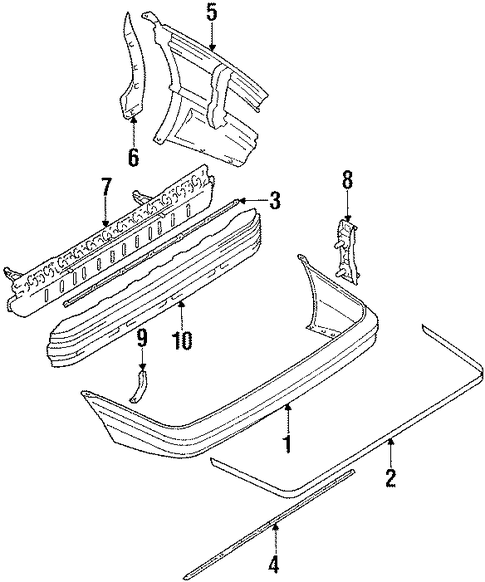 5
6
7
3
8
9
10
1
2
4