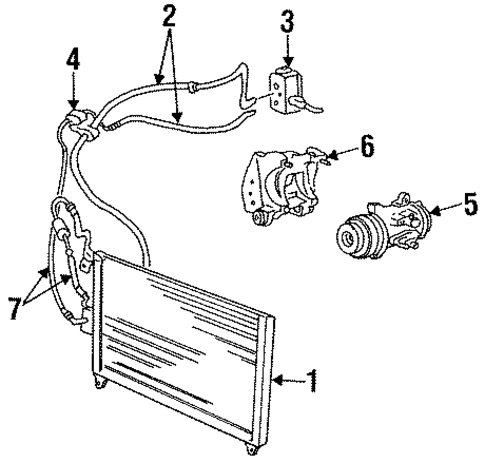 2
3
4
6
5
7
1