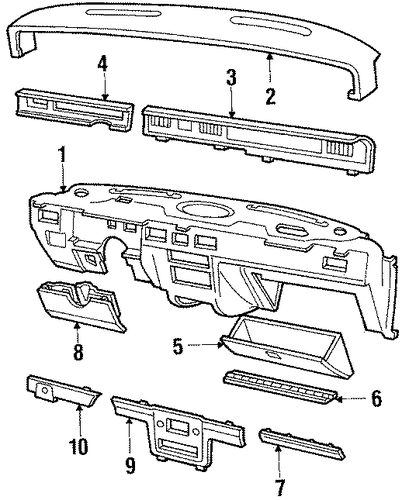 4
3
2
1
8
5
6
10
9
7