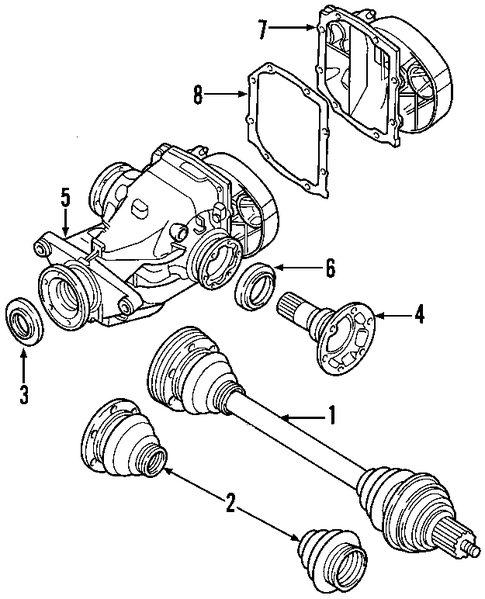 7
8
5
6
4
3
1
2