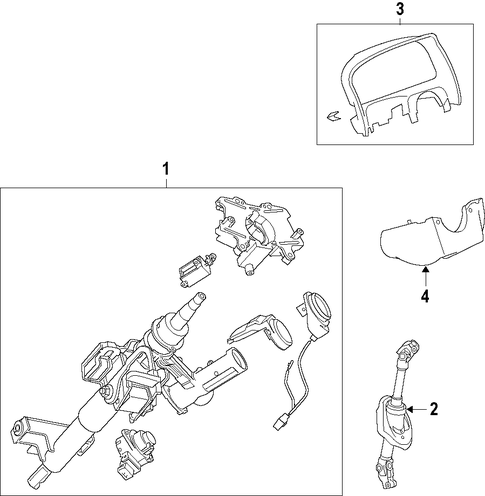 3
1
4
2