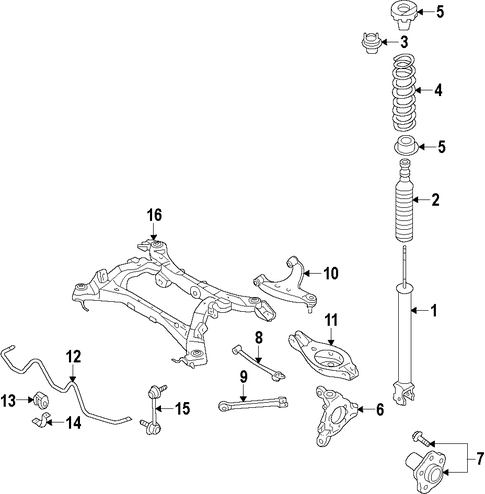 5
3
4
5
2
16
10
1
11
8
12
9
13
15
6
14
7