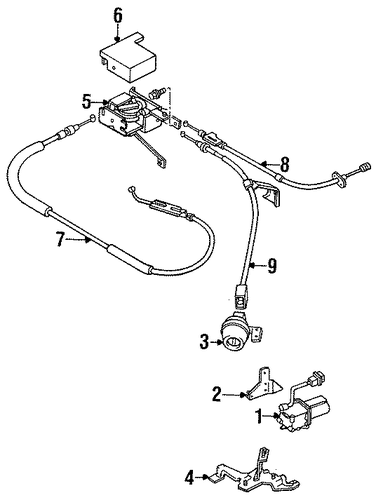 6
5
8
7
9
3
2
1
4