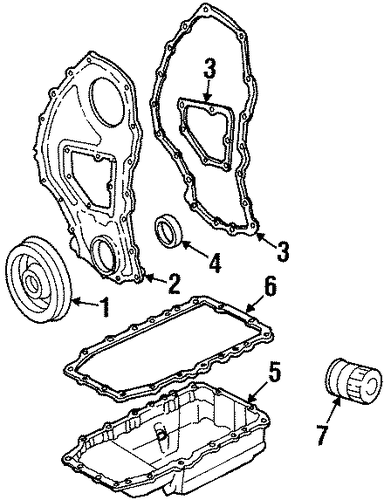 3
3
4
2
1
6
5
7