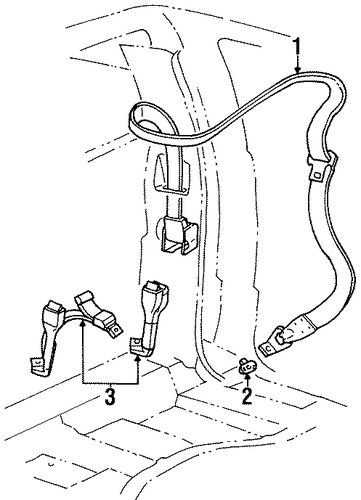 1
3
2