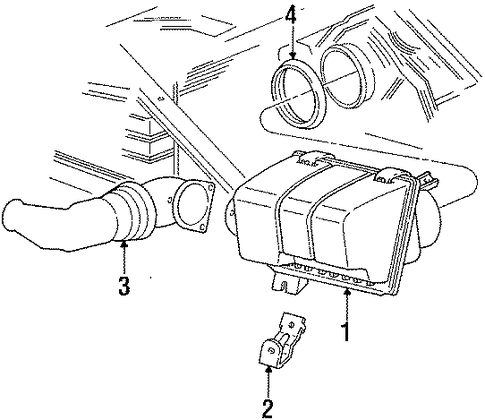 4
3
1
2