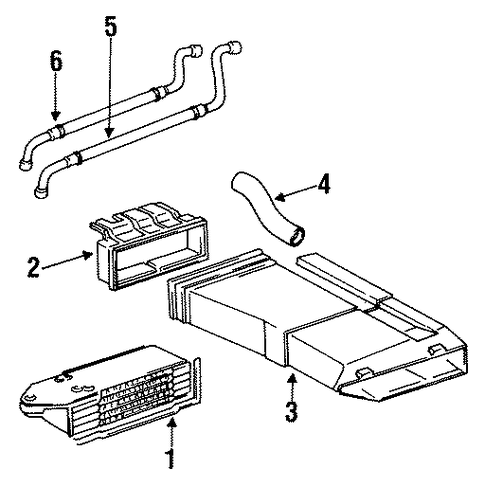 5
6
4
2
3
1