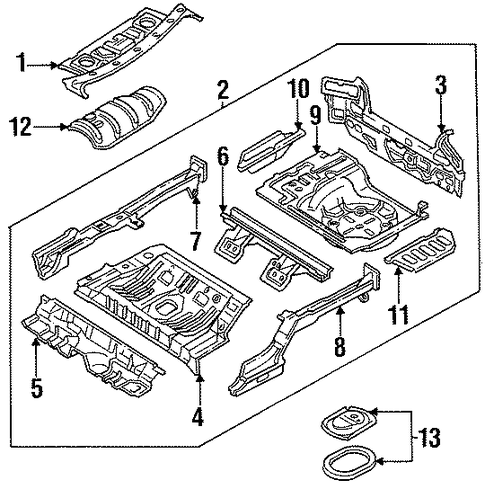 1
12
2
10
9
3
6
7
11
8
5
4
13