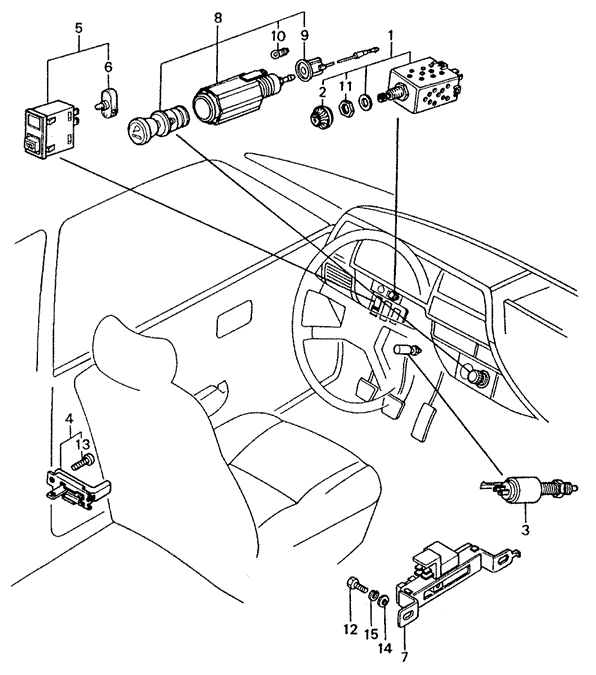 5
6
8
10
9
1
2
11
4
13
3
12
15
14
7