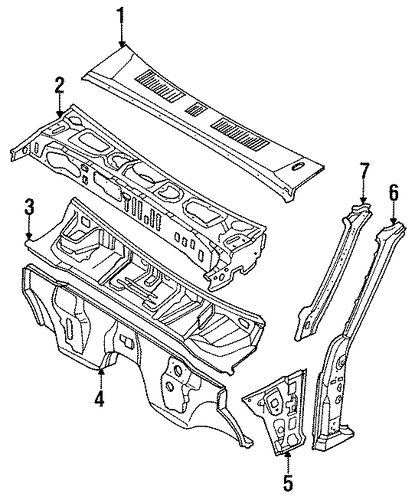 1
2
3
7
6
4
5