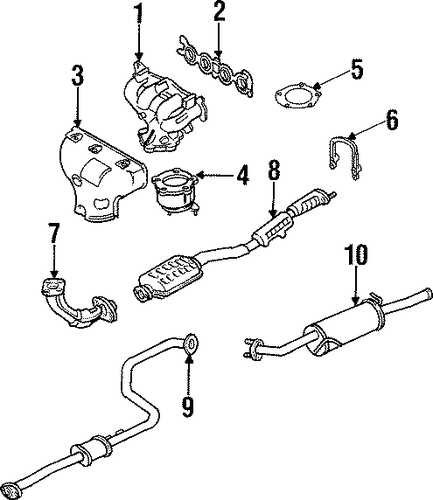 1
2
3
5
6
4
8
7
10
9