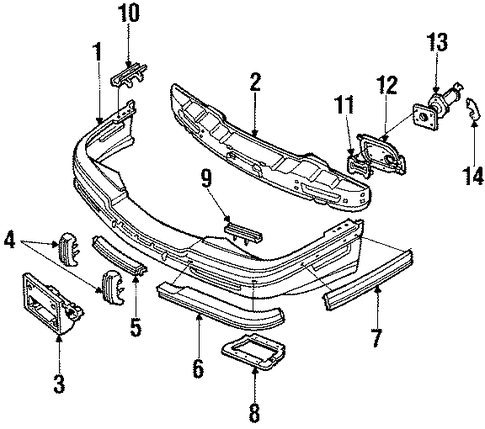 10
1
2
13
12
11
14
9
4
5
3
6
7
8