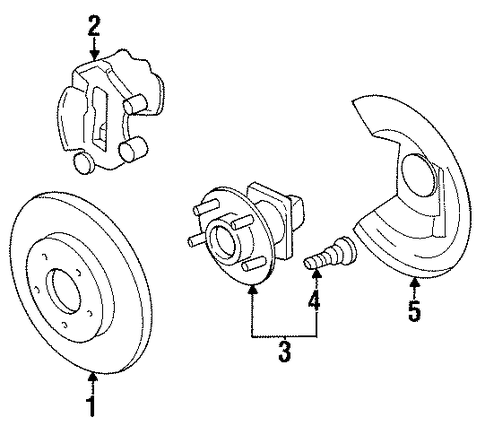 2
4
5
3
1