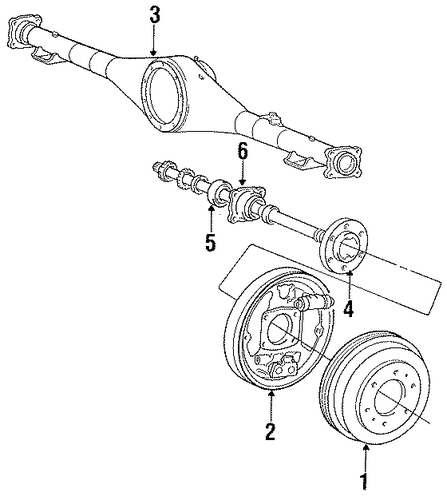 3
6
5
4
2
1