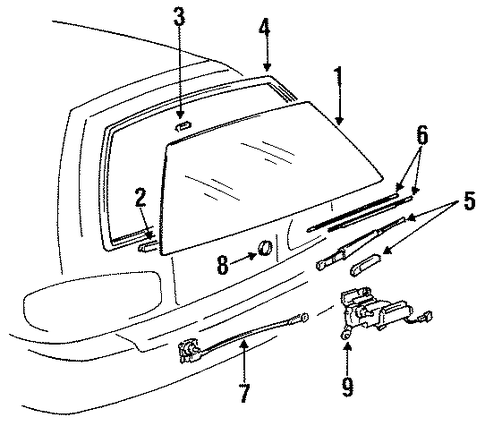 3
4
1
6
2
5
8
7
9