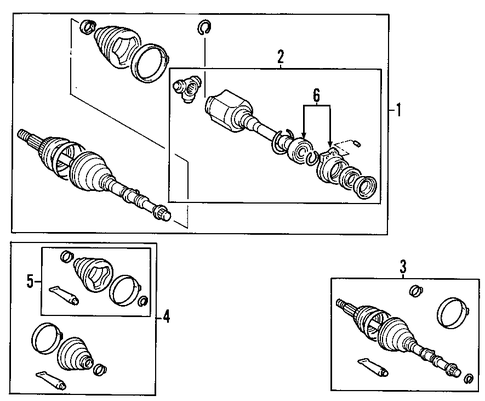 2
6
1
5
4
3