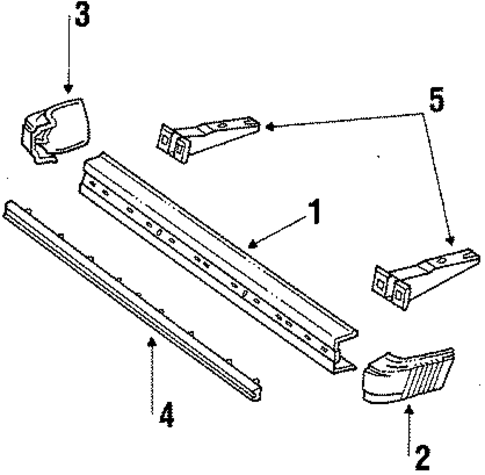 3
5
1
4
2