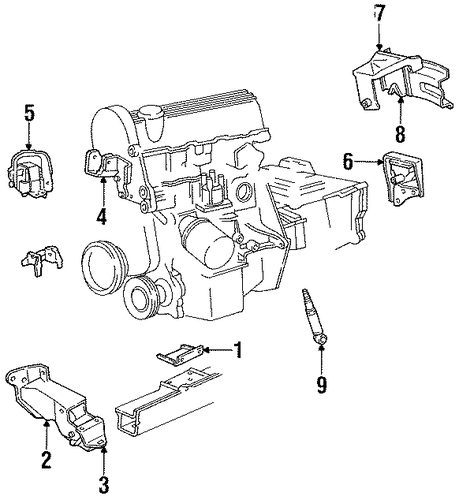 7
5
8
6
4
1
9
2
3