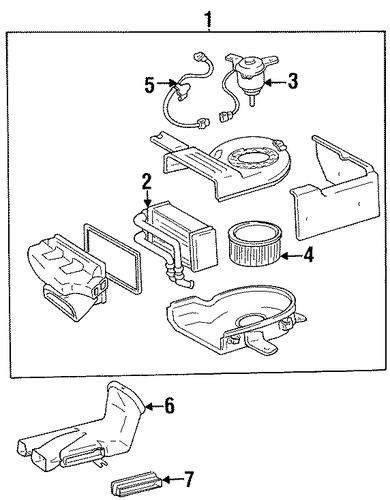 1
5
3
2
4
6
7